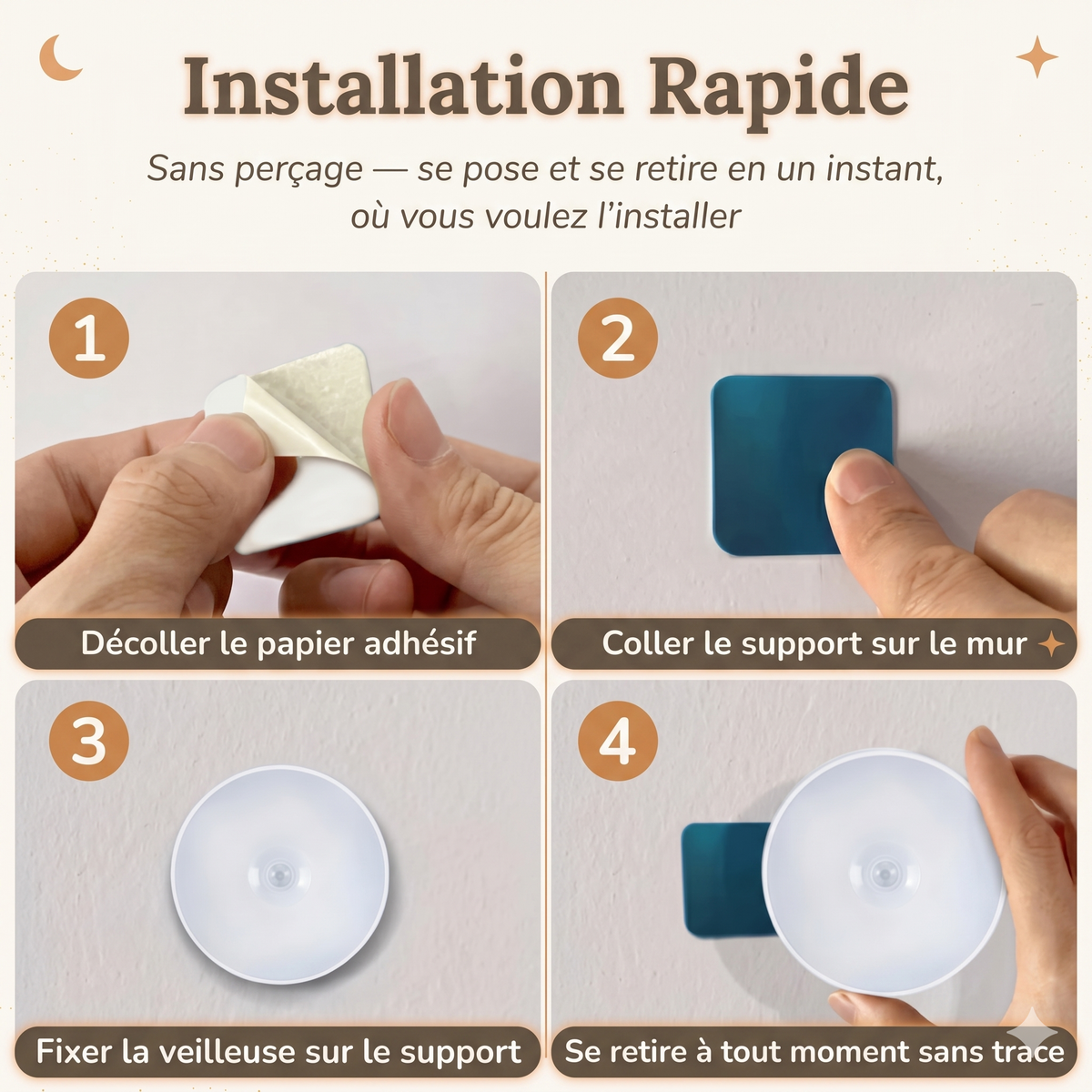 Installation Rapide

Sans perçage — se pose et se retire en un instant, où vous voulez l'installer

1

Décoller le papier adhésif

2

Coller le support sur le mur

3

Fixer la veilleuse sur le support

4

Se retire à tout moment sans trace